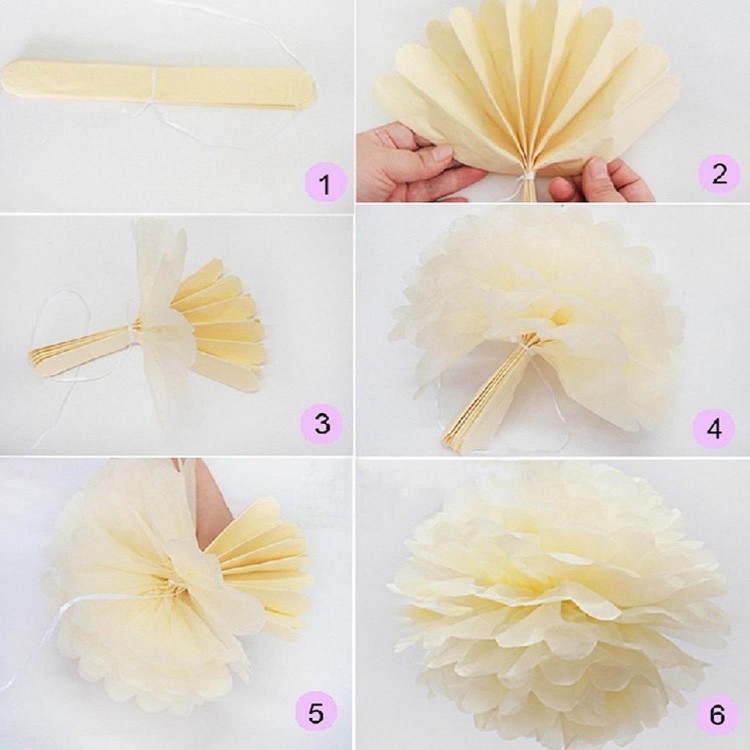 1

2

3

4

5

6