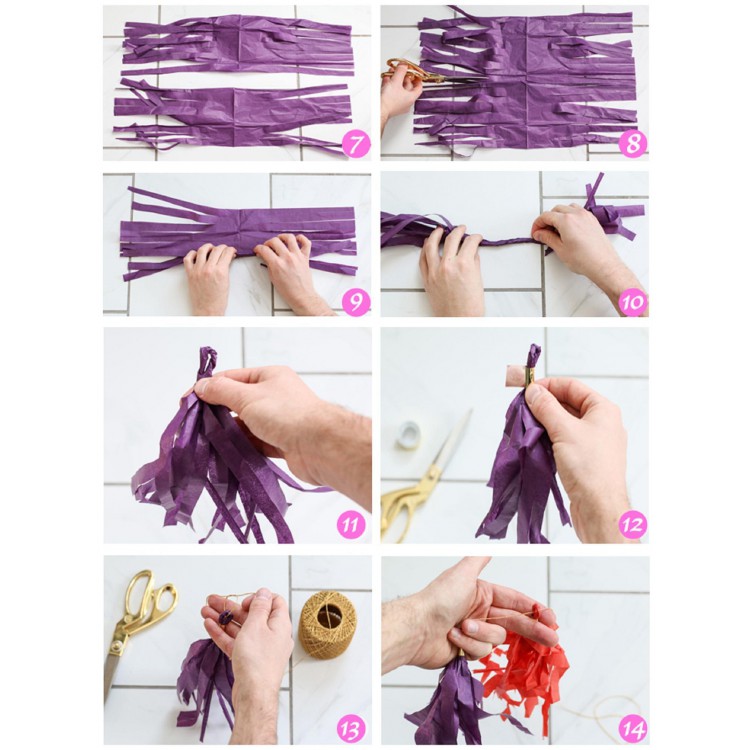 7

8

9

10

11

12

13

14