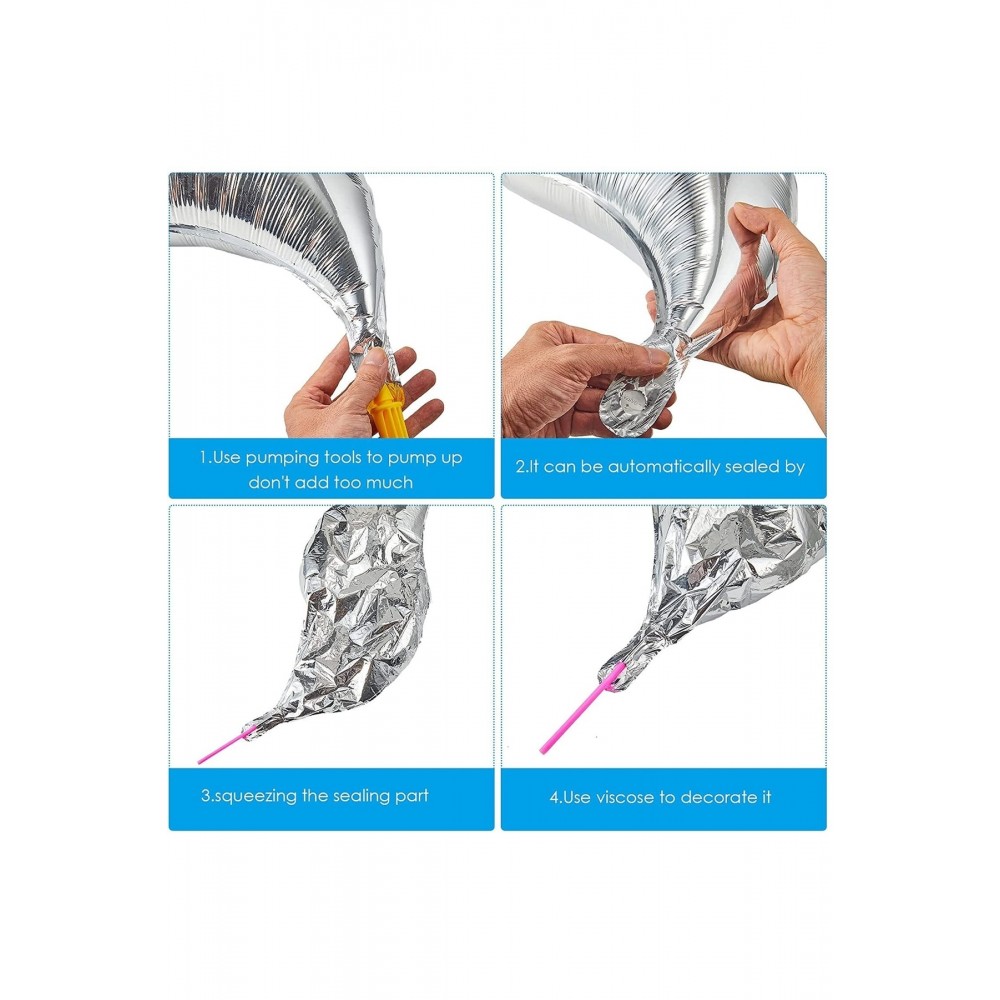 1.Use pumping tools to pump up don't add too much

2.It can be automatically sealed by

3.squeezing the sealing part

4.Use viscose to decorate it