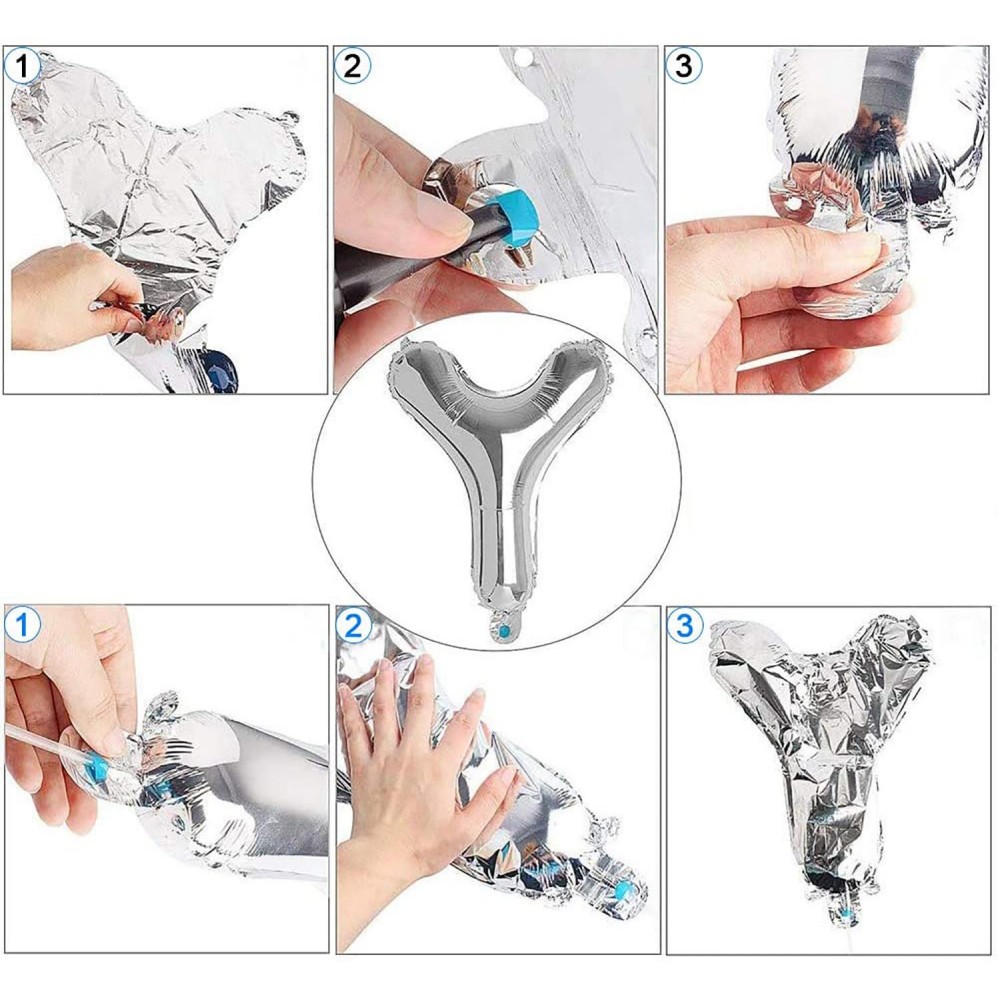 1
2
3
1
2
3