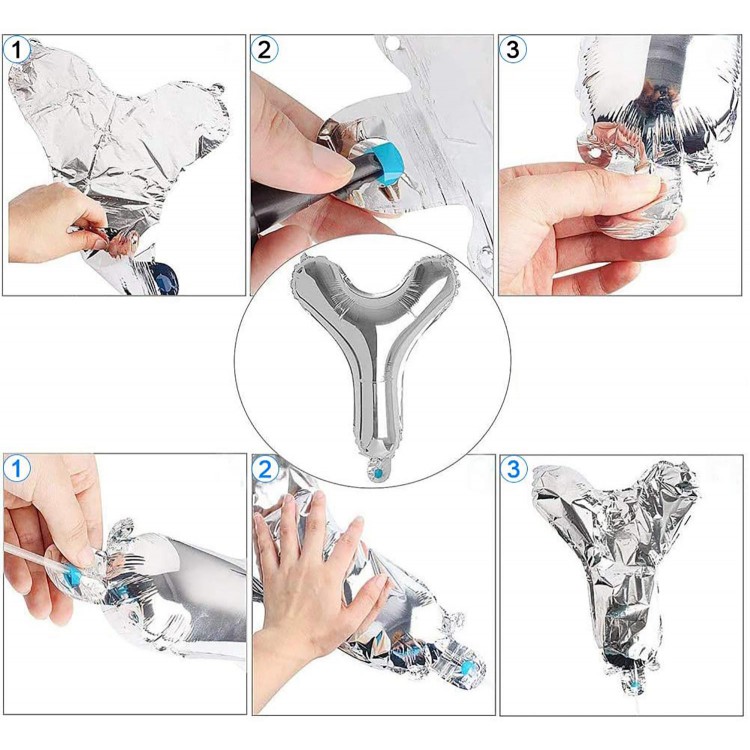 1
2
3
1
2
3